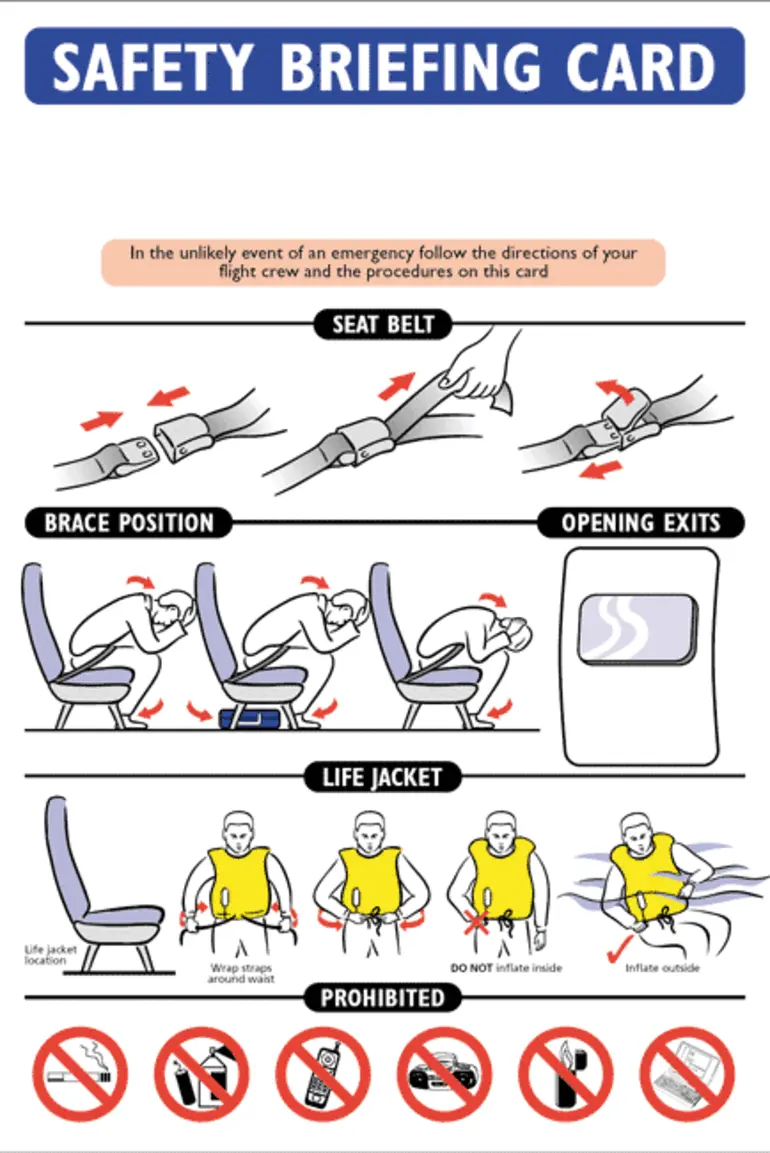 SAFETY BRIEFING CARD

In the unlikely event of an emergency follow the directions of your flight crew and the procedures on this card

SEAT BELT

BRACE POSITION

OPENING EXITS

LIFE JACKET

Life jacket location

Wrap straps around waist

DO NOT inflate inside

Inflate outside

PROHIBITED